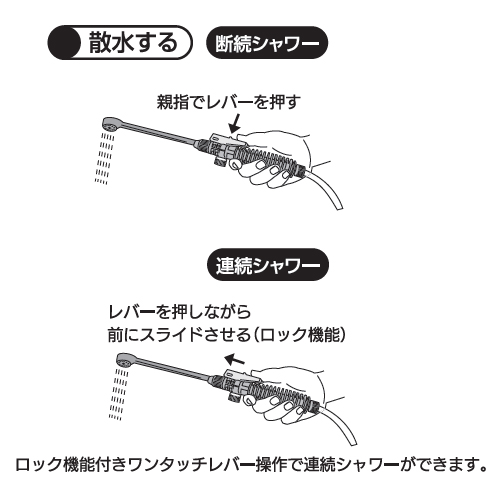 散水する

断続シャワー

親指でレバーを押す

連続シャワー

レバーを押しながら
前にスライドさせる(ロック機能)

ロック機能付きワンタッチレバー操作で連続シャワーができます。