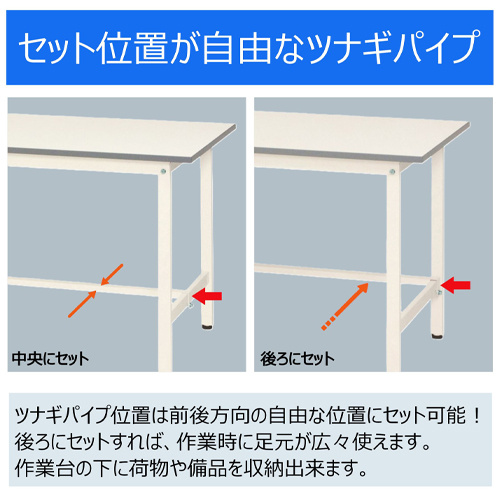 セット位置が自由なツナギパイプ

中央にセット

後ろにセット

ツナギパイプ位置は前後方向の自由な位置にセット可能！
後ろにセットすれば、作業時に足元が広々使えます。
作業台の下に荷物や備品を収納出来ます。