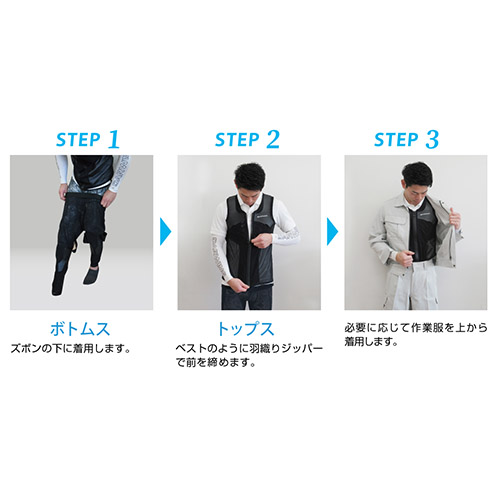 STEP 1

ボトムス

ズボンの下に着用します。

STEP 2

トップス

ベストのように羽織りジッパーで前を締めます。

STEP 3

必要に応じて作業服を上から着用します。