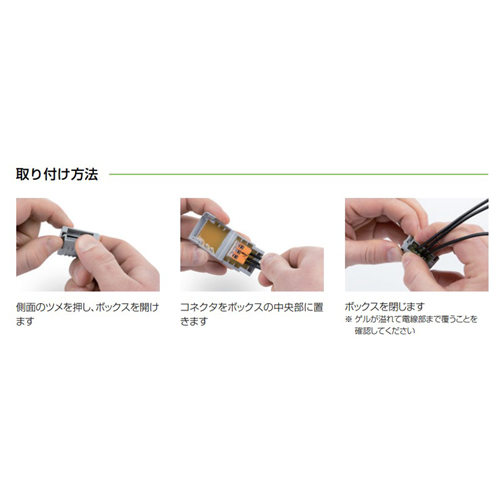 取り付け方法

側面のツメを押し、ボックスを開けます

コネクタをボックスの中央部に置きます

ボックスを閉じます
※ ゲルが溢れて電線部まで覆うことを確認してください