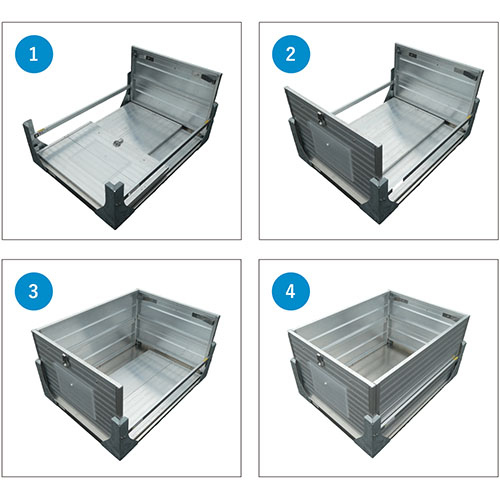 1

2

3

4