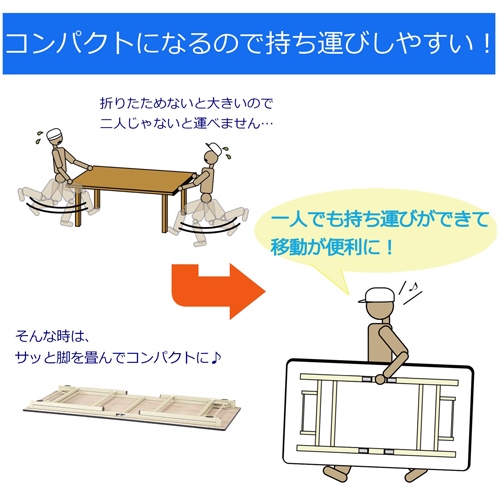 コンパクトになるので持ち運びしやすい！

折りたためないと大きいので
二人じゃないと運べません…

一人でも持ち運びができて
移動が便利に！

そんな時は、
サッと脚を畳んでコンパクトに♪