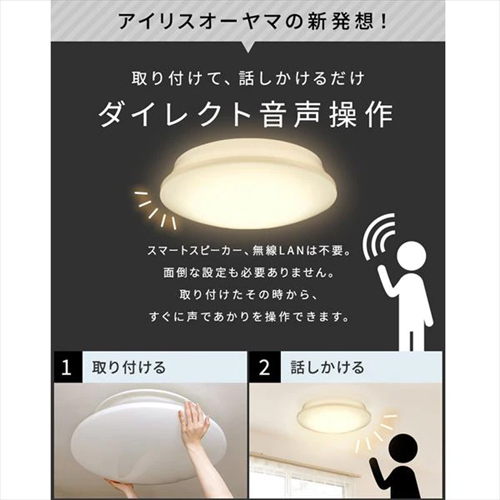 アイリスオーヤマの新発想！

取り付けて、話しかけるだけ

ダイレクト音声操作

スマートスピーカー、無線LANは不要。
面倒な設定も必要ありません。
取り付けたその時から、
すぐに声であかりを操作できます。

1 取り付ける

2 話しかける