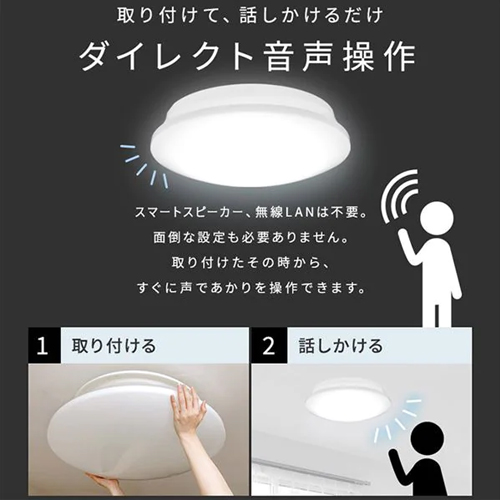 取り付けて、話しかけるだけ
ダイレクト音声操作

スマートスピーカー、無線LANは不要。
面倒な設定も必要ありません。
取り付けたその時から、
すぐに声であかりを操作できます。

1 取り付ける

2 話しかける