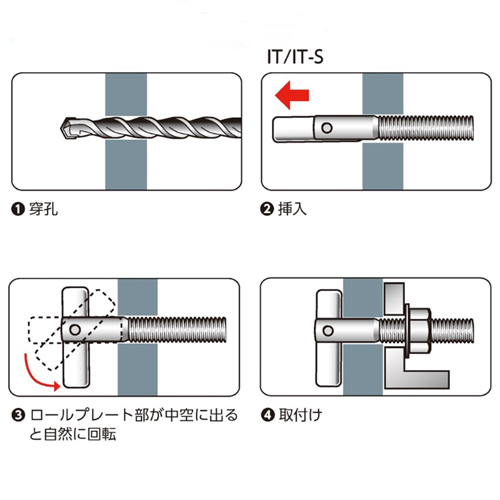 IT/IT-S

❶ 穿孔

❷ 挿入

❸ ロールプレート部が中空に出ると自然に回転

❹ 取付け