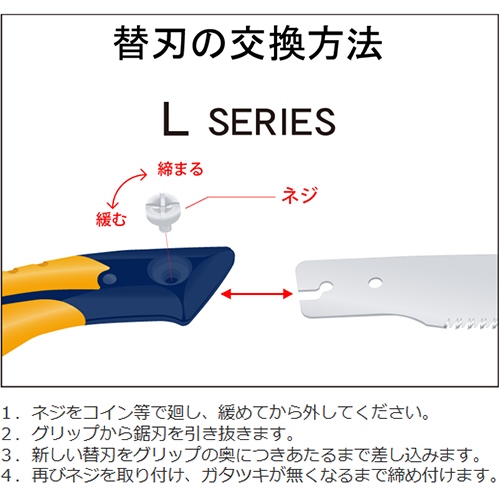 替刃の交換方法

L SERIES

締まる
緩む
ネジ

1．ネジをコイン等で廻し、緩めてから外してください。
2．グリップから鋸刃を引き抜きます。
3．新しい替刃をグリップの奥につきあたるまで差し込みます。
4．再びネジを取り付け、ガタツキが無くなるまで締め付けます。