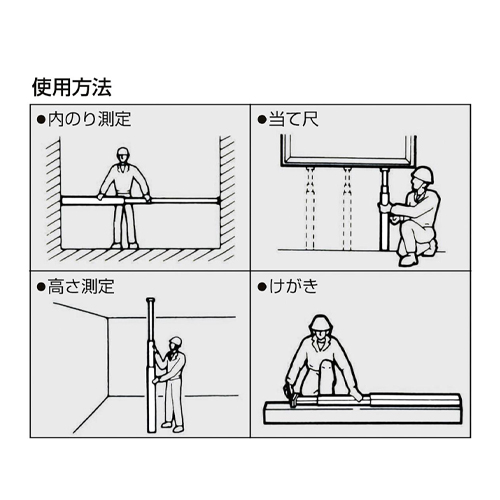 使用方法

●内のり測定

●当て尺

●高さ測定

●けがき