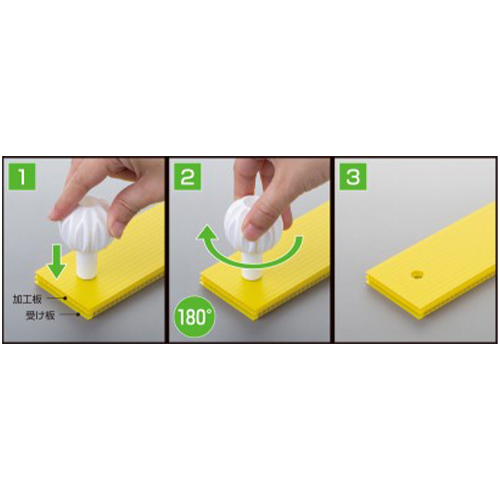 1

加工板
受け板

2

180°

3