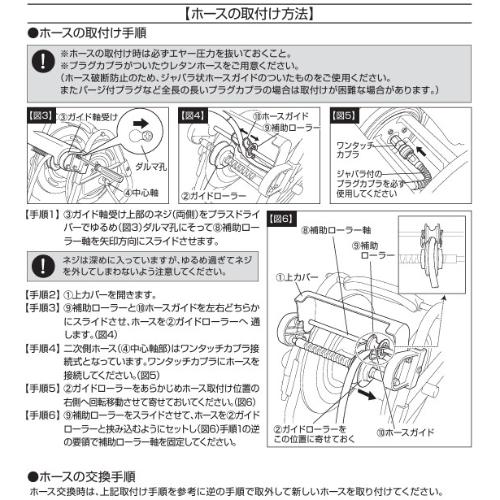 【ホースの取付け方法】

●ホースの取付け手順

※ホースの取付け時は必ずエヤー圧力を抜いておくこと。
※プラグカプラがついたウレタンホースをご用意ください。
(ホース破断防止のため、ジャバラ状ホースガイドのついたものをご使用ください。
またパージ付プラグなど全長の長いプラグカプラの場合は取付けが困難な場合があります。)

【図3】 ③ガイド軸受け ダルマ孔 ④中心軸

【図4】 ⑩ホースガイド ⑨補助ローラー ②ガイドローラー

【図5】 ワンタッチカプラ ジャバラ付のプラグカプラを必ず使用してください

【手順1】③ガイド軸受け上部のネジ(両側)をプラスドライバーでゆるめ(図3)ダルマ孔にそって⑧補助ローラー軸を矢印方向にスライドさせます。

ネジは深めに入っていますが、ゆるめ過ぎてネジを外してしまわないよう注意してください。

【手順2】①上カバーを開きます。
【手順3】⑨補助ローラーと⑩ホースガイドを左右どちらかにスライドさせ、ホースを②ガイドローラーへ 通します。(図4)
【手順4】二次側ホース(④中心軸部)はワンタッチカプラ接続式となっています。ワンタッチカプラにホースを接続してください。(図5)
【手順5】②ガイドローラーをあらかじめホース取付け位置の右側へ回転移動させて寄せておいてください。(図6)
【手順6】⑨補助ローラーをスライドさせて、ホースを②ガイドローラーと挟み込むようにセットし(図6)手順1の逆の要領で補助ローラー軸を固定してください。

【図6】 ⑧補助ローラー軸 ⑨補助ローラー ①上カバー ②ガイドローラーをこの位置に寄せておく ⑩ホースガイド

●ホースの交換手順
ホース交換時は、上記取付け手順を参考に逆の手順で取外して新しいホースを取り付けてください。