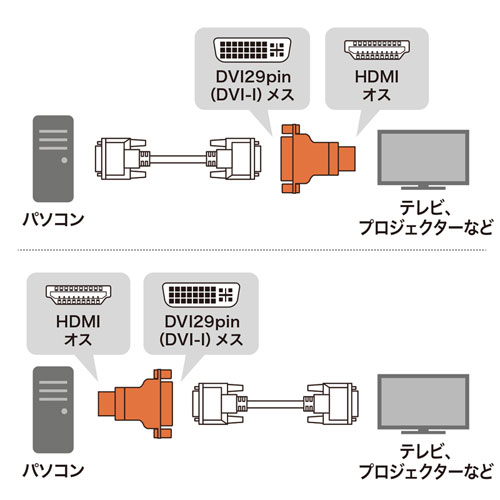 DVI29pin
(DVI-I) メス

HDMI
オス

パソコン

テレビ、
プロジェクターなど

HDMI
オス

DVI29pin
(DVI-I) メス

パソコン

テレビ、
プロジェクターなど