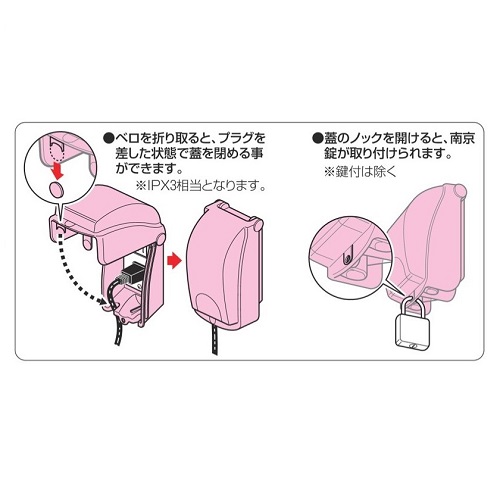 ●ベロを折り取ると、プラグを差した状態で蓋を閉める事ができます。
※IPX3相当となります。

●蓋のノックを開けると、南京錠が取り付けられます。
※鍵付は除く