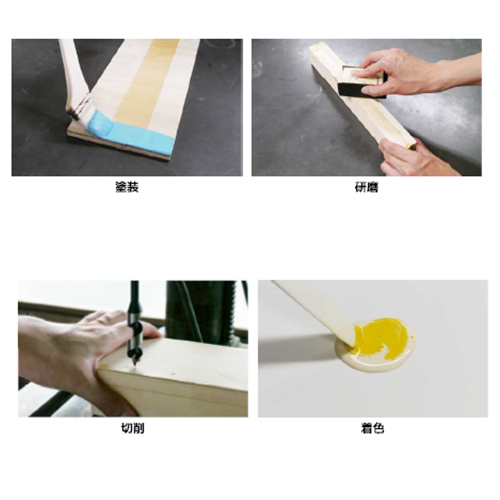 塗装

研磨

切削

着色