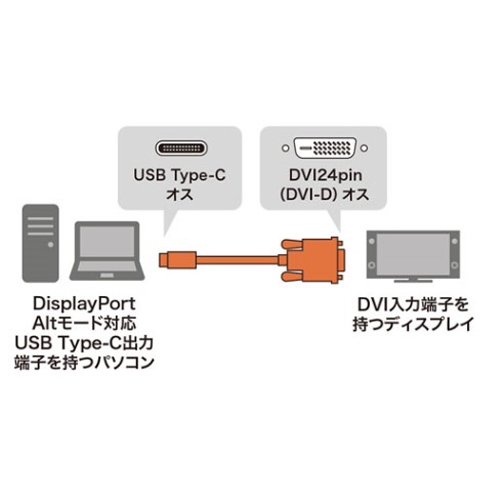 USB Type-C
オス

DVI24pin
(DVI-D) オス

DisplayPort
Altモード対応
USB Type-C出力
端子を持つパソコン

DVI入力端子を
持つディスプレイ