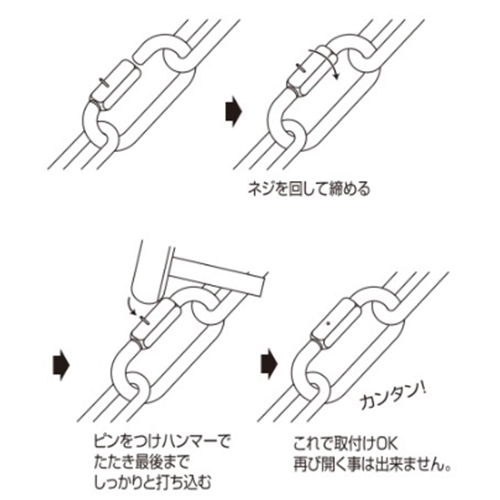 ネジを回して締める

ピンをつけハンマーで
たたき最後まで
しっかりと打ち込む

カンタン!

これで取付けOK
再び開く事は出来ません。