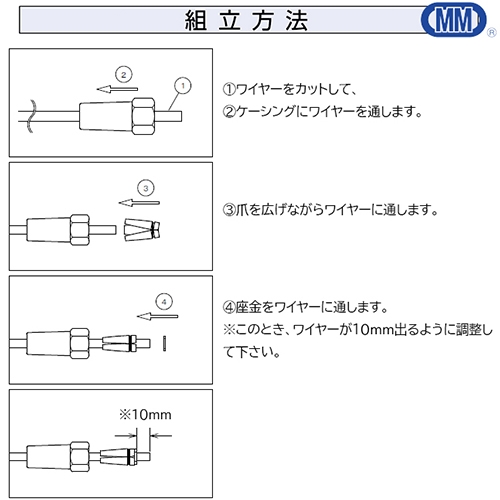 組立方法

MM ®

②

①

①ワイヤーをカットして、
②ケーシングにワイヤーを通します。

③

③爪を広げながらワイヤーに通します。

④

④座金をワイヤーに通します。
※このとき、ワイヤーが10mm出るように調整して下さい。

※10mm