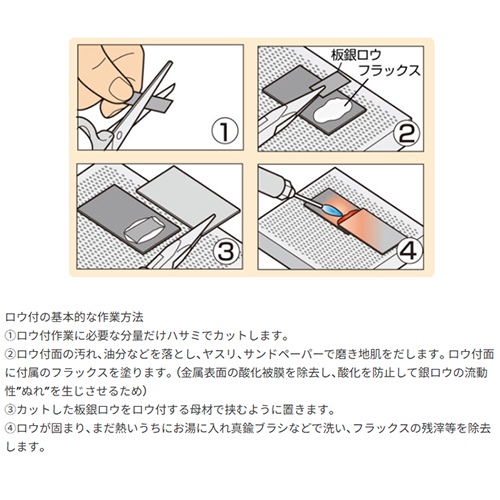 ①

板銀ロウ
フラックス
②

③

④

ロウ付の基本的な作業方法
①ロウ付作業に必要な分量だけハサミでカットします。
②ロウ付面の汚れ、油分などを落とし、ヤスリ、サンドペーパーで磨き地肌をだします。ロウ付面に付属のフラックスを塗ります。(金属表面の酸化被膜を除去し、酸化を防止して銀ロウの流動性"ぬれ"を生じさせるため)
③カットした板銀ロウをロウ付する母材で挟むように置きます。
④ロウが固まり、まだ熱いうちにお湯に入れ真鍮ブラシなどで洗い、フラックスの残滓等を除去します。