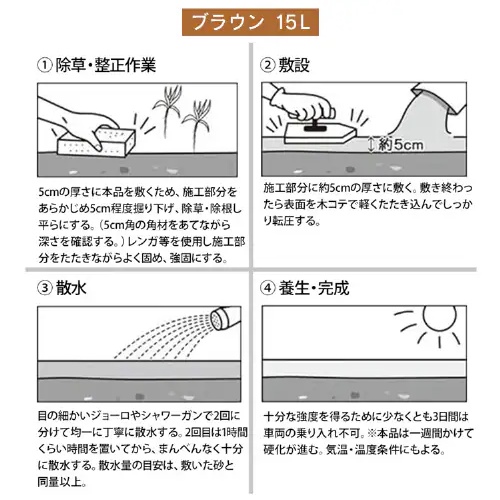 ブラウン 15L

① 除草・整正作業

5cmの厚さに本品を敷くため、施工部分をあらかじめ5cm程度掘り下げ、除草・除根し平らにする。（5cm角の角材をあてながら深さを確認する。）レンガ等を使用し施工部分をたたきながらよく固め、強固にする。

② 敷設

約5cm

施工部分に約5cmの厚さに敷く。敷き終わったら表面を木コテで軽くたたき込んでしっかり転圧する。

③ 散水

目の細かいジョーロやシャワーガンで2回に分けて均一に丁寧に散水する。2回目は1時間くらい時間を置いてから、まんべんなく十分に散水する。散水量の目安は、敷いた砂と同量以上。

④ 養生・完成

十分な強度を得るために少なくとも3日間は車両の乗り入れ不可。※本品は一週間かけて硬化が進む。気温・温度条件にもよる。