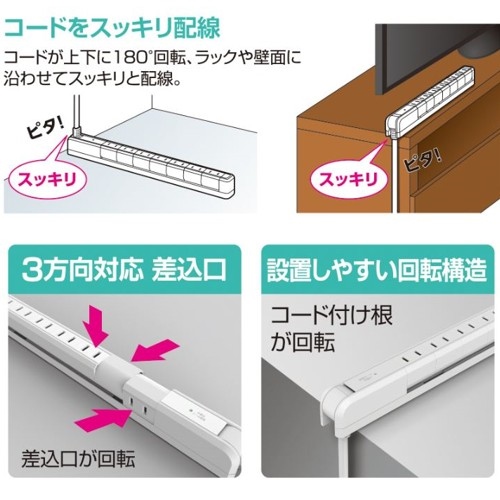 コードをスッキリ配線

コードが上下に180°回転、ラックや壁面に沿わせてスッキリと配線。

ピタ!

スッキリ

スッキリ

ピタ!

3方向対応 差込口

差込口が回転

設置しやすい回転構造

コード付け根が回転