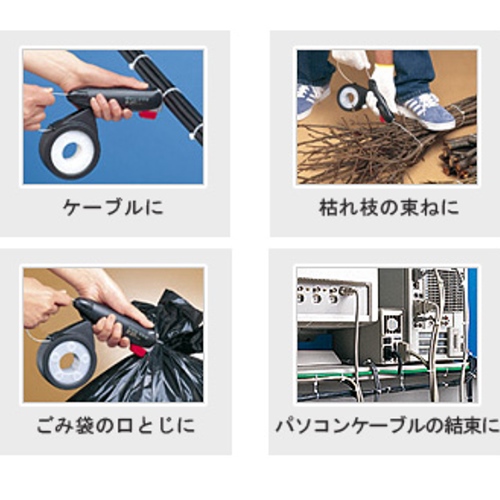 ケーブルに

枯れ枝の束ねに

ごみ袋の口とじに

パソコンケーブルの結束に