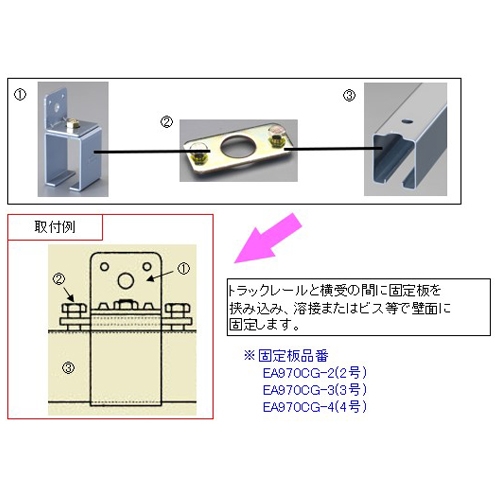 ①
②
③

取付例
②
①
③

トラックレールと横受の間に固定板を挟み込み、溶接またはビス等で壁面に固定します。

※固定板品番
EA970CG-2(2号)
EA970CG-3(3号)
EA970CG-4(4号)