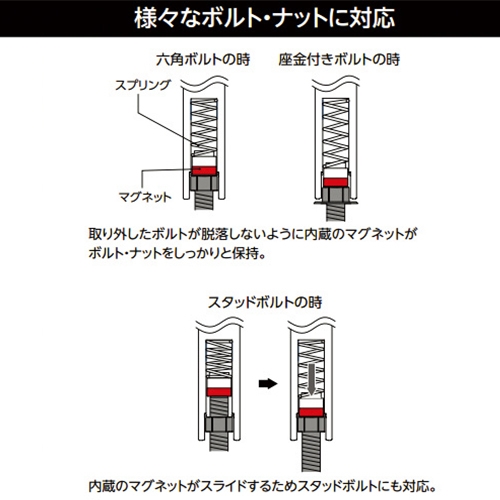 様々なボルト・ナットに対応

六角ボルトの時

座金付きボルトの時

スプリング

マグネット

取り外したボルトが脱落しないように内蔵のマグネットがボルト・ナットをしっかりと保持。

スタッドボルトの時

内蔵のマグネットがスライドするためスタッドボルトにも対応。