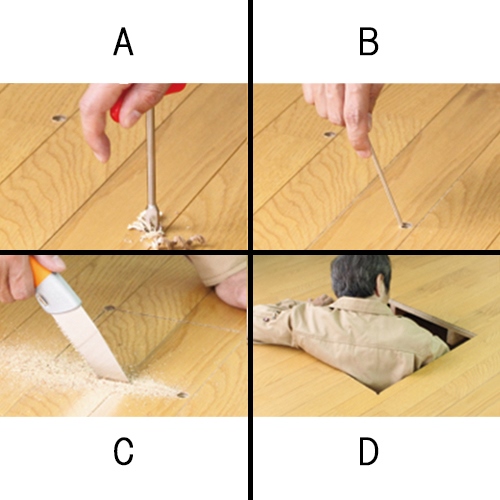 A

B

C

D