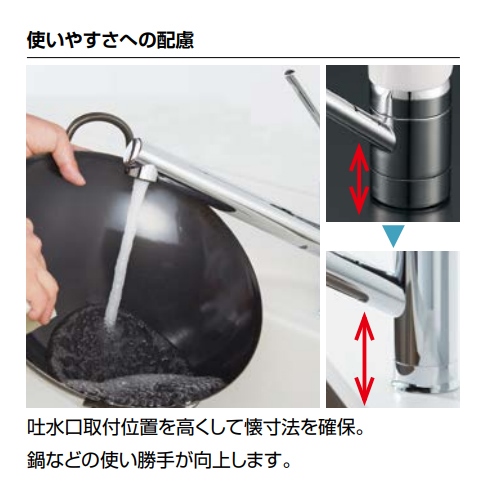 使いやすさへの配慮

吐水口取付位置を高くして懐寸法を確保。
鍋などの使い勝手が向上します。