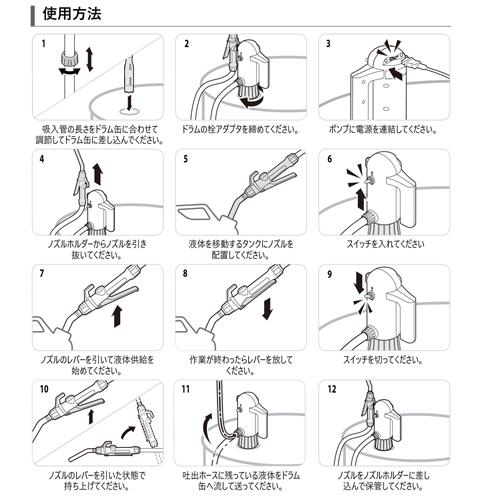 使用方法

1
吸入管の長さをドラム缶に合わせて調節してドラム缶に差し込んでください。

2
ドラムの栓アダプタを締めてください。

3
ポンプに電源を連結してください。

4
ノズルホルダーからノズルを引き抜いてください。

5
液体を移動するタンクにノズルを配置してください。

6
スイッチを入れてください

7
ノズルのレバーを引いて液体供給を始めてください。

8
作業が終わったらレバーを放してください。

9
スイッチを切ってください。

10
ノズルのレバーを引いた状態で持ち上げてください。

11
吐出ホースに残っている液体をドラム缶へ流して送ってください。

12
ノズルをノズルホルダーに差し込んで保管してください。