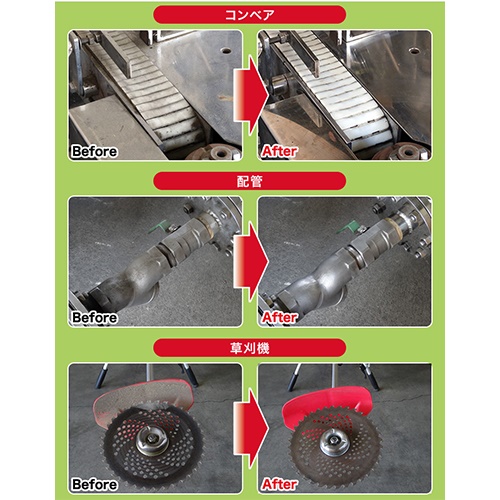 コンベア

Before

After

配管

Before

After

草刈機

Before

After