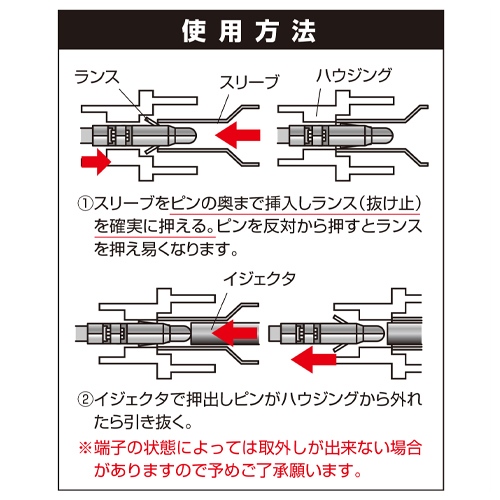 使用方法

ランス
スリーブ
ハウジング

①スリーブをピンの奥まで挿入しランス(抜け止)を確実に押える。ピンを反対から押すとランスを押え易くなります。

イジェクタ

②イジェクタで押出しピンがハウジングから外れたら引き抜く。

※端子の状態によっては取外しが出来ない場合がありますので予めご了承願います。