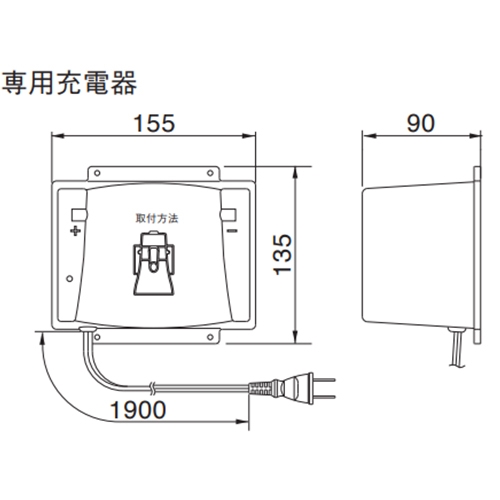 専用充電器

155

90

取付方法

+

−

135

1900