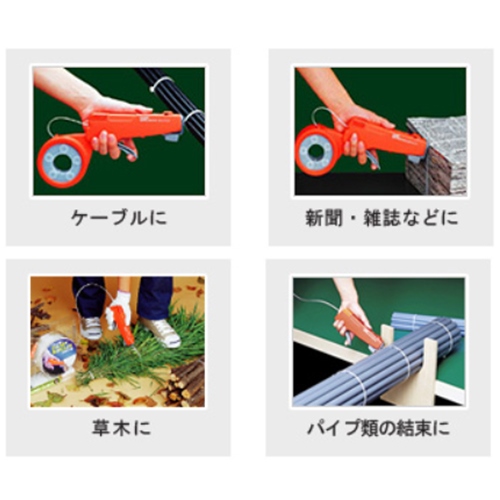 ケーブルに

新聞・雑誌などに

草木に

パイプ類の結束に