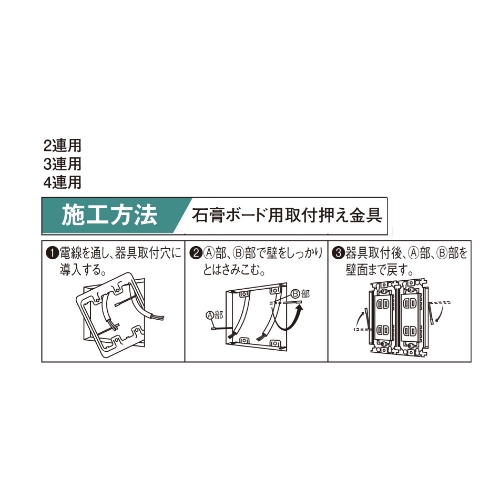 2連用
3連用
4連用

施工方法　石膏ボード用取付押え金具

❶電線を通し、器具取付穴に導入する。

❷Ⓐ部、Ⓑ部で壁をしっかりとはさみこむ。

Ⓐ部

Ⓑ部

❸器具取付後、Ⓐ部、Ⓑ部を壁面まで戻す。