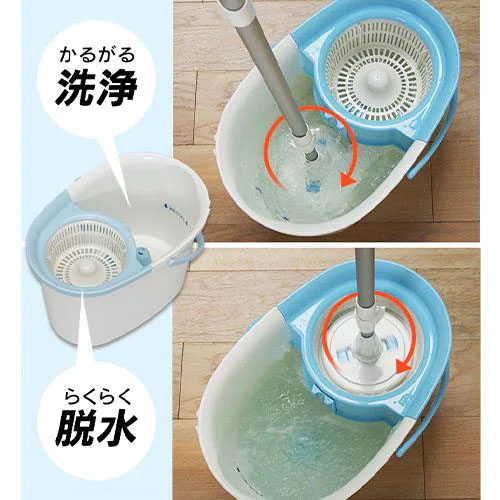 かるがる
洗浄

らくらく
脱水