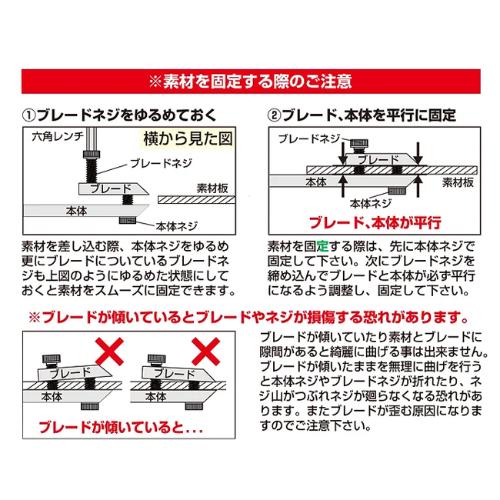 ※素材を固定する際のご注意

①ブレードネジをゆるめておく

六角レンチ

横から見た図

ブレードネジ

ブレード

素材板

本体

本体ネジ

素材を差し込む際、本体ネジをゆるめ更にブレードについているブレードネジも上図のようにゆるめた状態にしておくと素材をスムーズに固定できます。

②ブレード、本体を平行に固定

ブレードネジ

ブレード

本体

素材板

本体ネジ

ブレード、本体が平行

素材を固定する際は、先に本体ネジで固定して下さい。次にブレードネジを締め込んでブレードと本体が必ず平行になるよう調整し、固定して下さい。

※ブレードが傾いているとブレードやネジが損傷する恐れがあります。

ブレード

本体

ブレード

本体

ブレードが傾いていると...

ブレードが傾いていたり素材とブレードに隙間があると綺麗に曲げる事は出来ません。ブレードが傾いたままを無理に曲げを行うと本体ネジやブレードネジが折れたり、ネジ山がつぶれネジが廻らなくなる恐れがあります。またブレードが歪む原因になりますのでご注意下さい。