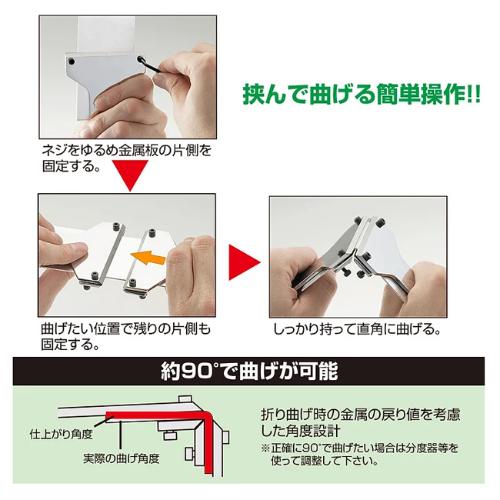 挟んで曲げる簡単操作!!

ネジをゆるめ金属板の片側を固定する。

曲げたい位置で残りの片側も固定する。

しっかり持って直角に曲げる。

約90°で曲げが可能

仕上がり角度

実際の曲げ角度

折り曲げ時の金属の戻り値を考慮した角度設計

※正確に90°で曲げたい場合は分度器等を使って調整して下さい。