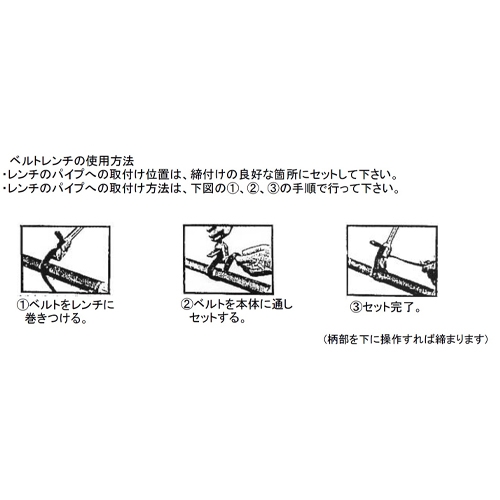 ベルトレンチの使用方法
・レンチのパイプへの取付け位置は、締付けの良好な箇所にセットして下さい。
・レンチのパイプへの取付け方法は、下図の①、②、③の手順で行って下さい。

①ベルトをレンチに巻きつける。

②ベルトを本体に通しセットする。

③セット完了。

（柄部を下に操作すれば締まります）