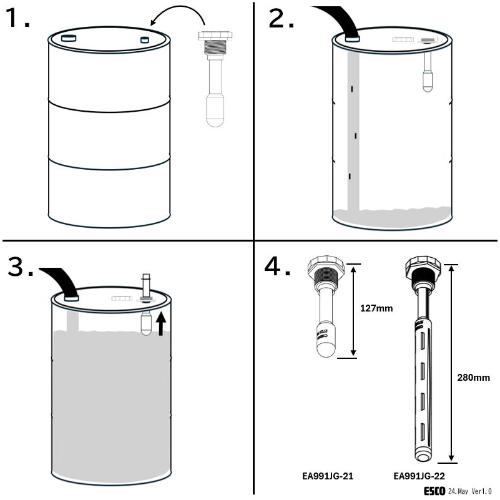 1.

2.

3.

4.

127mm

280mm

EA991JG-21

EA991JG-22

ESCO 24.May Ver1.0