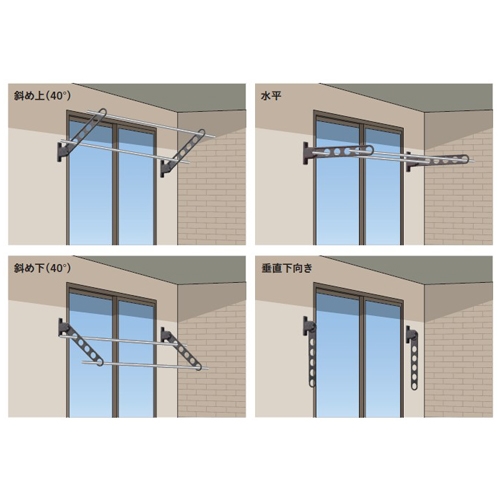 斜め上(40°)

水平

斜め下(40°)

垂直下向き