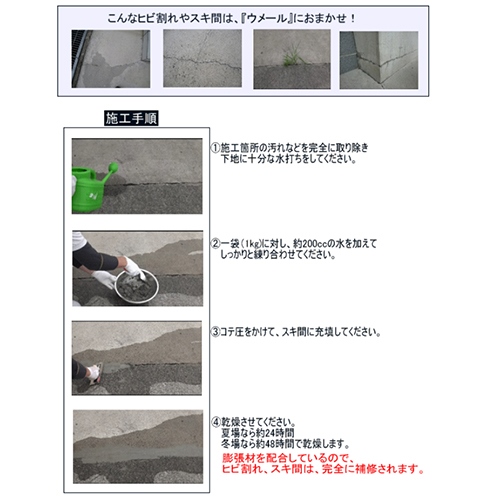 こんなヒビ割れやスキ間は、『ウメール』におまかせ！

施工手順

①施工箇所の汚れなどを完全に取り除き
下地に十分な水打ちをしてください。

②一袋（1kg）に対し、約200ccの水を加えて
しっかりと練り合わせてください。

③コテ圧をかけて、スキ間に充填してください。

④乾燥させてください。
夏場なら約24時間
冬場なら約48時間で乾燥します。
膨張材を配合しているので、
ヒビ割れ、スキ間は、完全に補修されます。