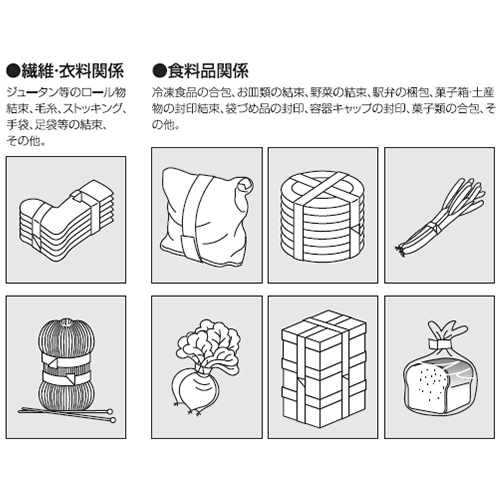 ●繊維·衣料関係

ジュータン等のロール物結束、毛糸、ストッキング、手袋、足袋等の結束、その他。

●食料品関係

冷凍食品の合包、お皿類の結束、野菜の結束、駅弁の梱包、菓子箱·土産物の封印結束、袋づめ品の封印、容器キャップの封印、菓子類の合包、その他。