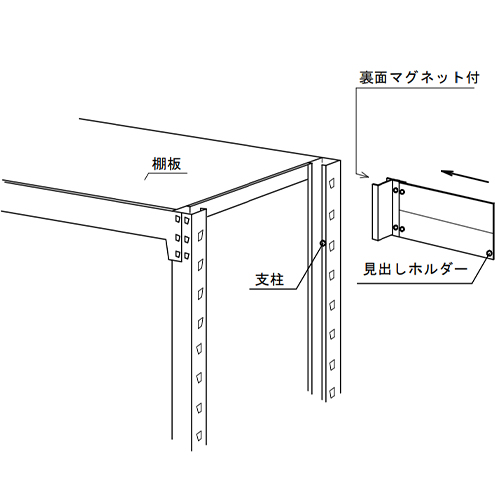 裏面マグネット付

棚板

支柱

見出しホルダー