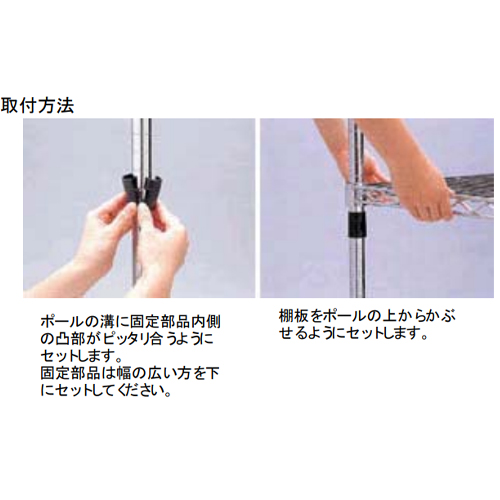 取付方法

ポールの溝に固定部品内側の凸部がピッタリ合うようにセットします。
固定部品は幅の広い方を下にセットしてください。

棚板をポールの上からかぶせるようにセットします。