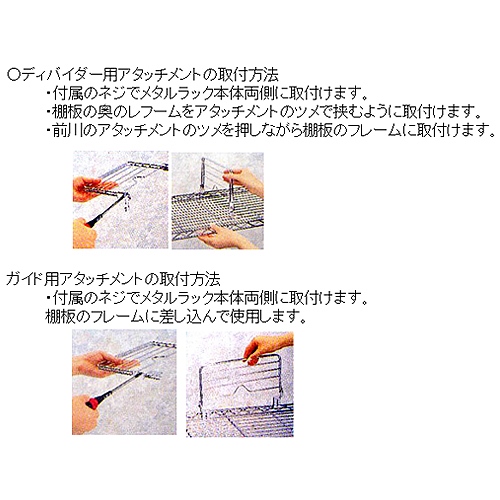 ○ディバイダー用アタッチメントの取付方法
・付属のネジでメタルラック本体両側に取付けます。
・棚板の奥のレフームをアタッチメントのツメで挟むように取付けます。
・前川のアタッチメントのツメを押しながら棚板のフレームに取付けます。

ガイド用アタッチメントの取付方法
・付属のネジでメタルラック本体両側に取付けます。
棚板のフレームに差し込んで使用します。