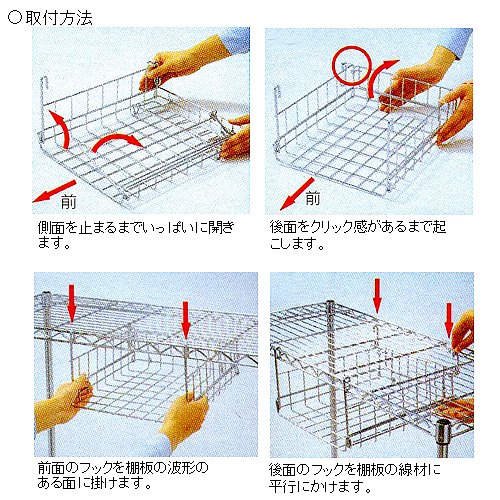 ○取付方法

前

側面を止まるまでいっぱいに開きます。

前

後面をクリック感があるまで起こします。

前面のフックを棚板の波形のある面に掛けます。

後面のフックを棚板の線材に平行にかけます。