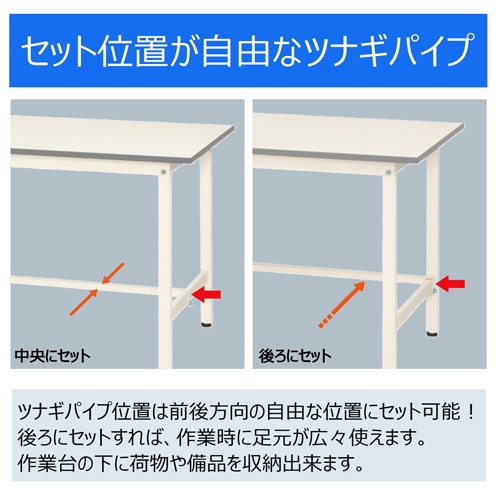 セット位置が自由なツナギパイプ

中央にセット

後ろにセット

ツナギパイプ位置は前後方向の自由な位置にセット可能！
後ろにセットすれば、作業時に足元が広々使えます。
作業台の下に荷物や備品を収納出来ます。