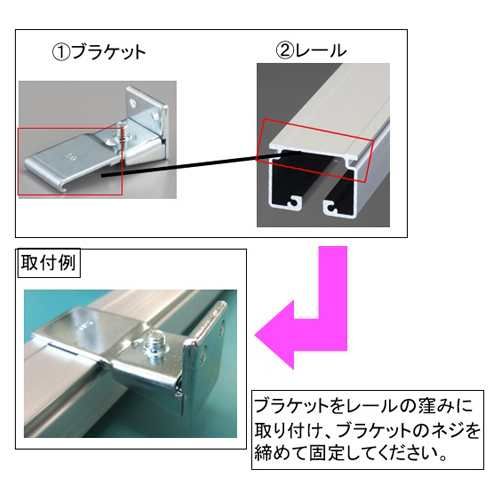 ①ブラケット

②レール

50

取付例

ブラケットをレールの窪みに取り付け、ブラケットのネジを締めて固定してください。