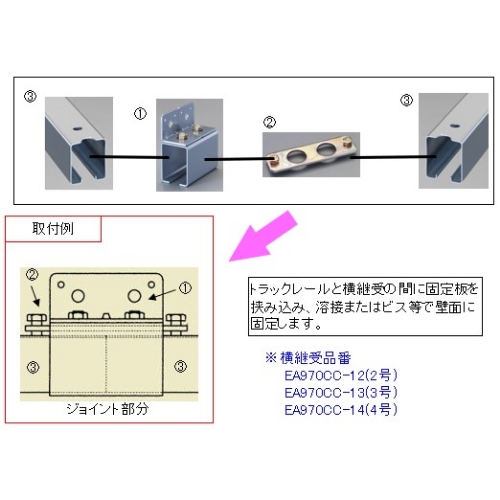 ③

①

②

③

取付例

②

①

③

③

ジョイント部分

トラックレールと横継受の間に固定板を挟み込み、溶接またはビス等で壁面に固定します。

※ 横継受品番
EA970CC-12(2号)
EA970CC-13(3号)
EA970CC-14(4号)