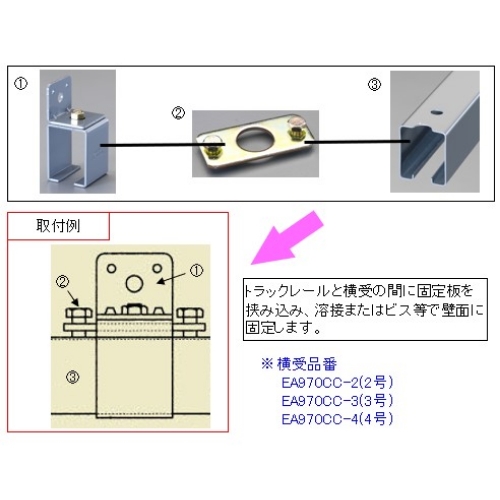 ①

②

③

取付例

②

①

③

トラックレールと横受の間に固定板を挟み込み、溶接またはビス等で壁面に固定します。

※ 横受品番
EA970CC-2(2号)
EA970CC-3(3号)
EA970CC-4(4号)