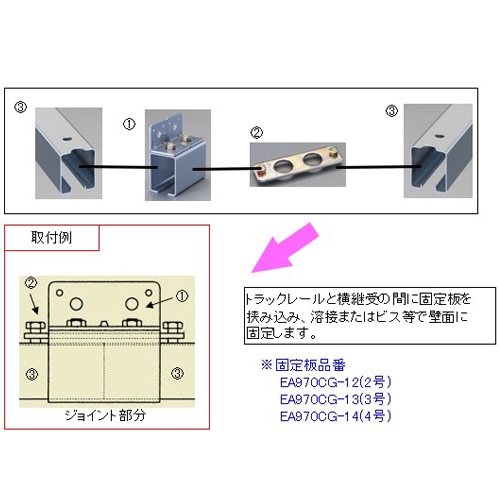 ③ ① ② ③

取付例

② ①

③ ③

ジョイント部分

トラックレールと横継受の間に固定板を挟み込み、溶接またはビス等で壁面に固定します。

※固定板品番
EA970CG-12(2号)
EA970CG-13(3号)
EA970CG-14(4号)